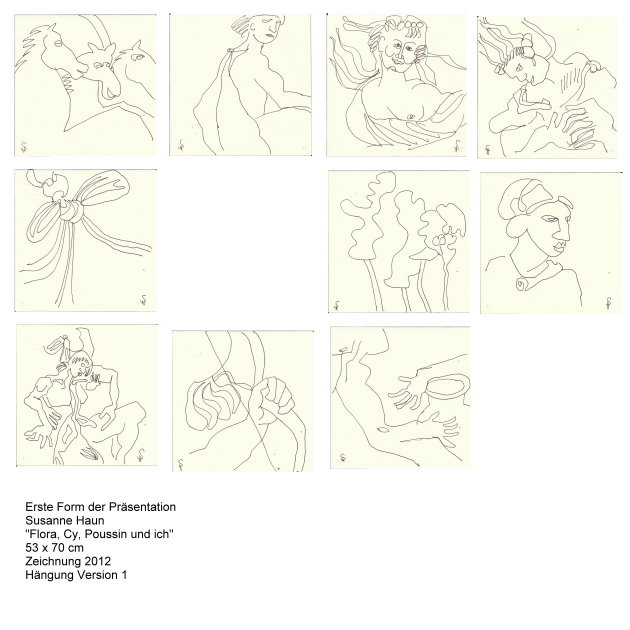 Erste Form der Präsentation
Susanne Haun
"Flora, Cy, Poussin und ich"
53 x 70 cm
Zeichnung 2012
Hängung Version 1